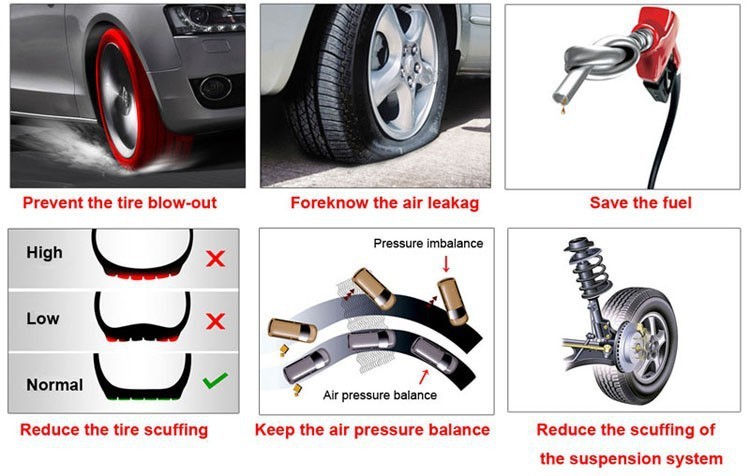 Prevent the tire blow-out

Foreknow the air leakag

Save the fuel

High

Low

Normal

Reduce the tire scuffing

Pressure imbalance

Air pressure balance

Keep the air pressure balance

Reduce the scuffing of the suspension system