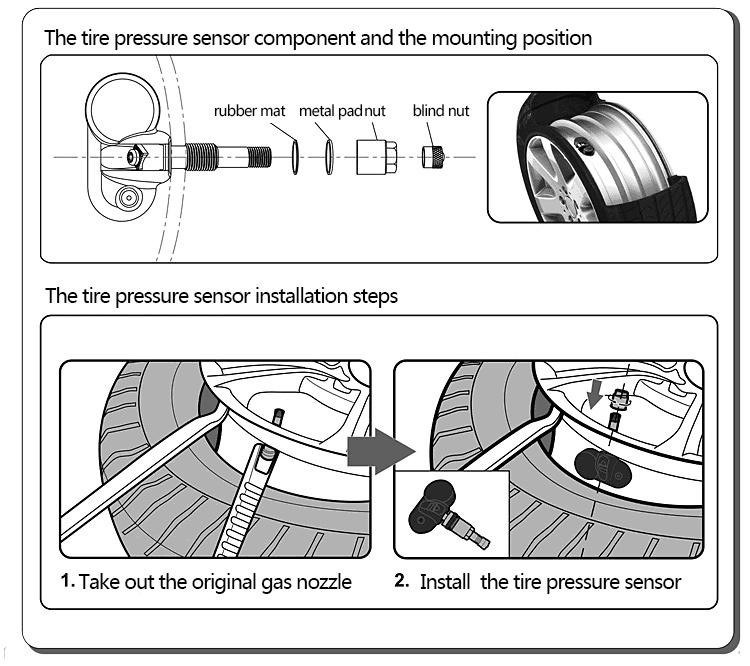 The tire pressure sensor component and the mounting position

rubber mat
metal pad
nut
blind nut

The tire pressure sensor installation steps

1. Take out the original gas nozzle

2. Install the tire pressure sensor