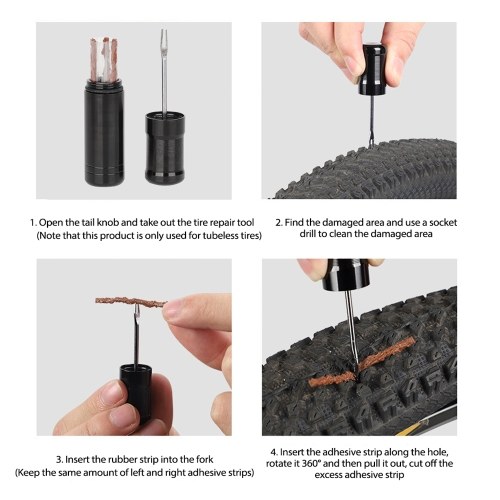 1. Open the tail knob and take out the tire repair tool (Note that this product is only used for tubeless tires)

2. Find the damaged area and use a socket drill to clean the damaged area

3. Insert the rubber strip into the fork (Keep the same amount of left and right adhesive strips)

4. Insert the adhesive strip along the hole, rotate it 360° and then pull it out, cut off the excess adhesive strip