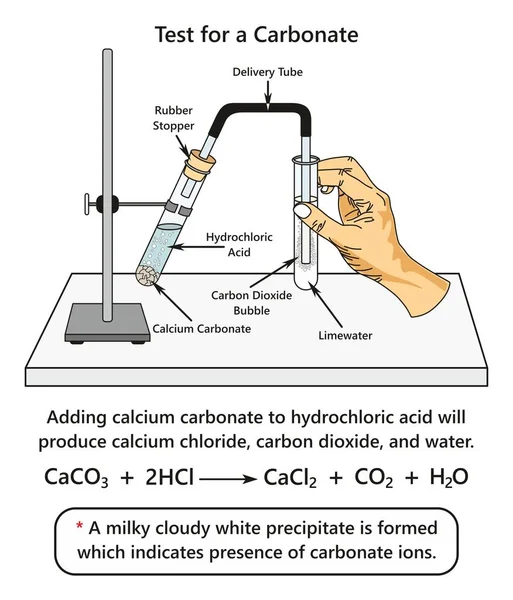 Test for a Carbonate

Delivery Tube

Rubber Stopper

Hydrochloric Acid

Carbon Dioxide Bubble

Calcium Carbonate

Limewater

Adding calcium carbonate to hydrochloric acid will produce calcium chloride, carbon dioxide, and water.

$CaCO_3 + 2HCl \longrightarrow CaCl_2 + CO_2 + H_2O$

* A milky cloudy white precipitate is formed which indicates presence of carbonate ions.