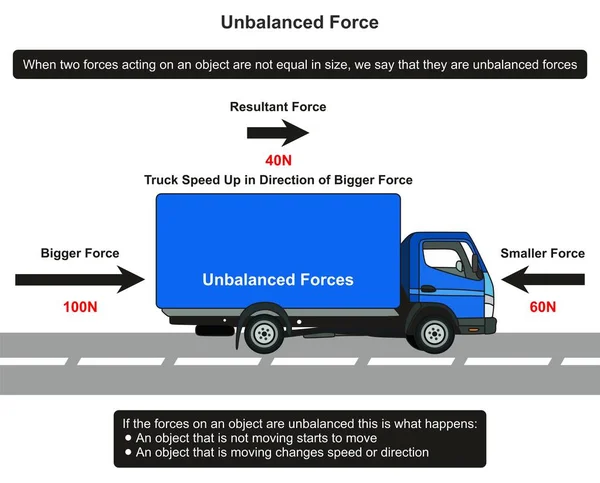 Unbalanced Force

When two forces acting on an object are not equal in size, we say that they are unbalanced forces

Resultant Force

40N

Truck Speed Up in Direction of Bigger Force

Bigger Force

100N

Unbalanced Forces

Smaller Force

60N

If the forces on an object are unbalanced this is what happens:
• An object that is not moving starts to move
• An object that is moving changes speed or direction